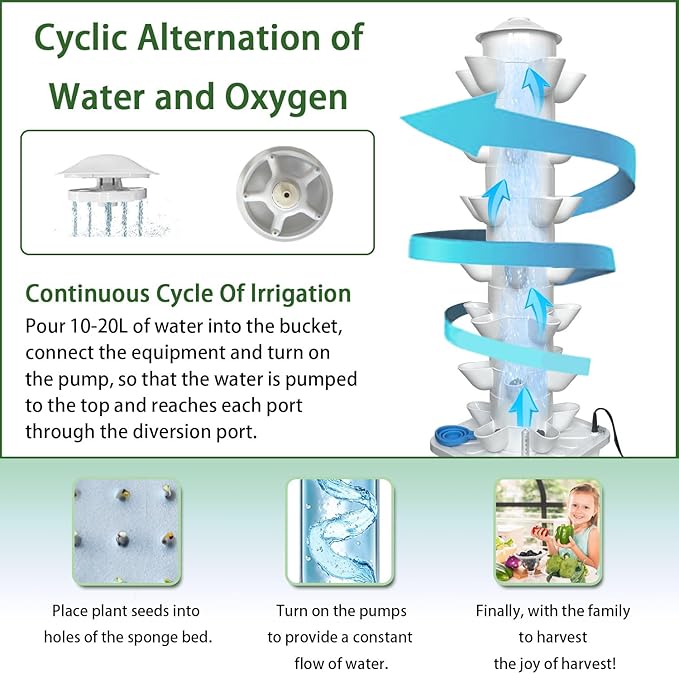 Cyclic Alternation of Water and Oxygen

Continuous Cycle Of Irrigation

Pour 10-20L of water into the bucket, connect the equipment and turn on the pump, so that the water is pumped to the top and reaches each port through the diversion port.

Place plant seeds into holes of the sponge bed.

Turn on the pumps to provide a constant flow of water.

Finally, with the family to harvest the joy of harvest!