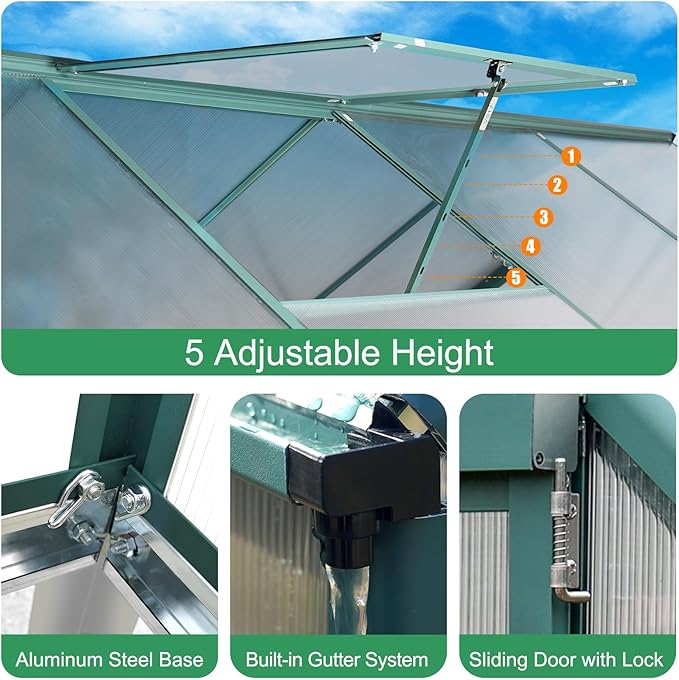 1
2
3
4
5

5 Adjustable Height

Aluminum Steel Base

Built-in Gutter System

Sliding Door with Lock