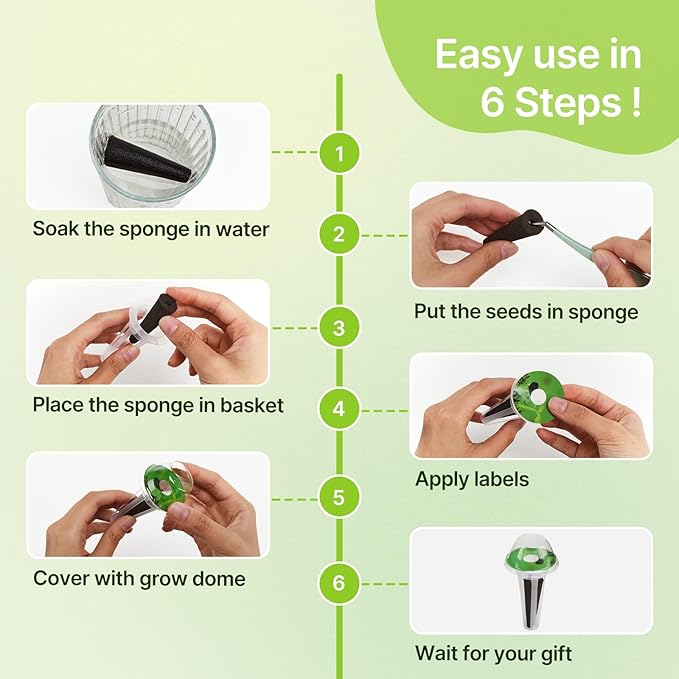 Easy use in 6 Steps !

1
Soak the sponge in water

2
Put the seeds in sponge

3
Place the sponge in basket

4
Apply labels

5
Cover with grow dome

6
Wait for your gift