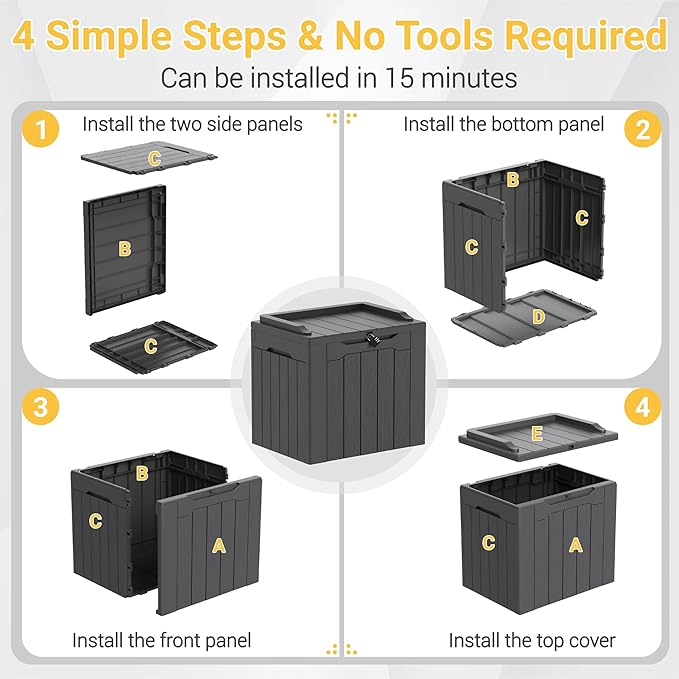 4 Simple Steps & No Tools Required

Can be installed in 15 minutes

1

Install the two side panels

C

B

C

Install the bottom panel

2

B

C

C

D

3

B

C

A

Install the front panel

4

E

C

A

Install the top cover