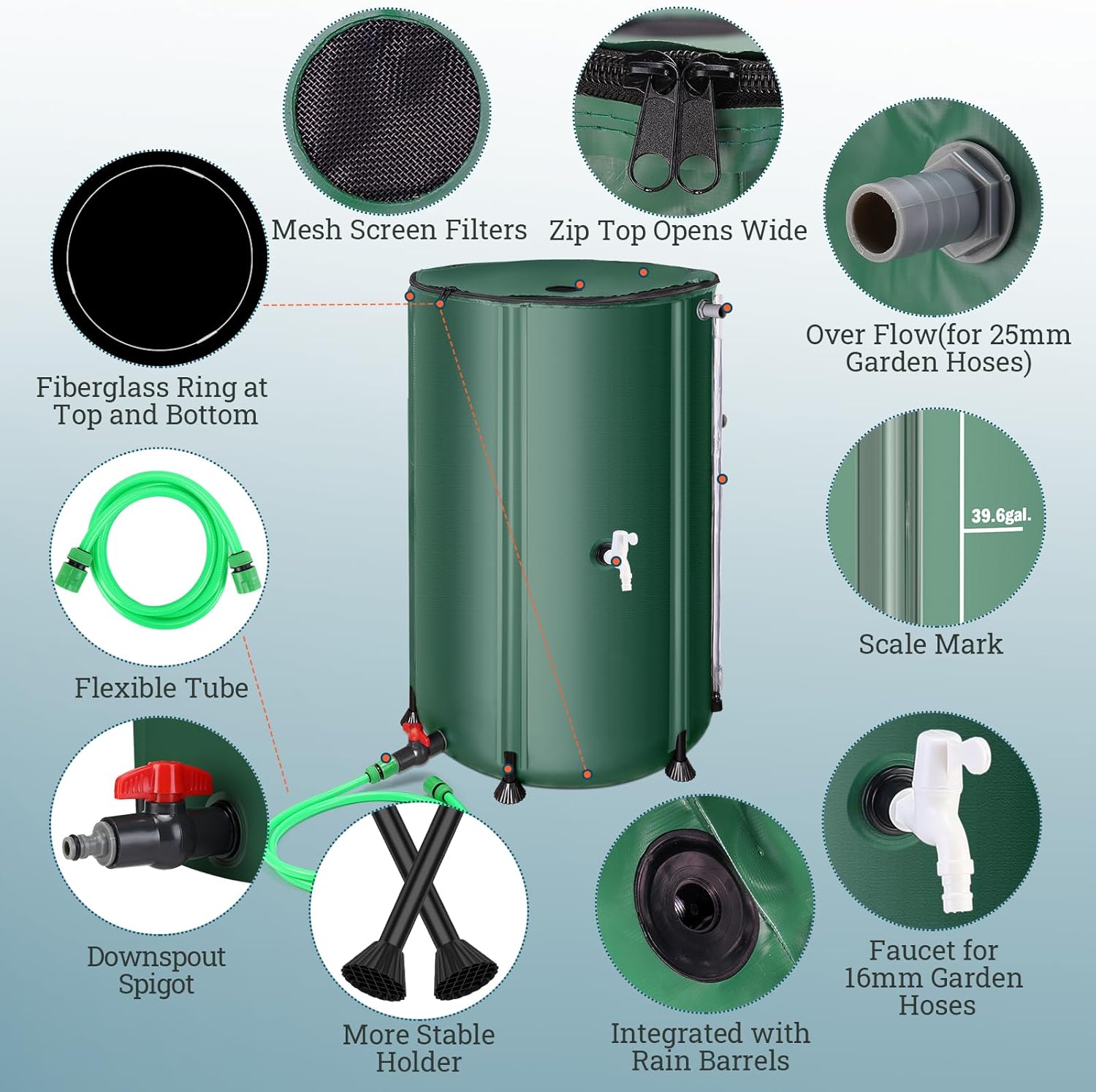 Mesh Screen Filters

Zip Top Opens Wide

Over Flow(for 25mm Garden Hoses)

Fiberglass Ring at Top and Bottom

39.6gal.

Scale Mark

Flexible Tube

Downspout Spigot

More Stable Holder

Integrated with Rain Barrels

Faucet for 16mm Garden Hoses