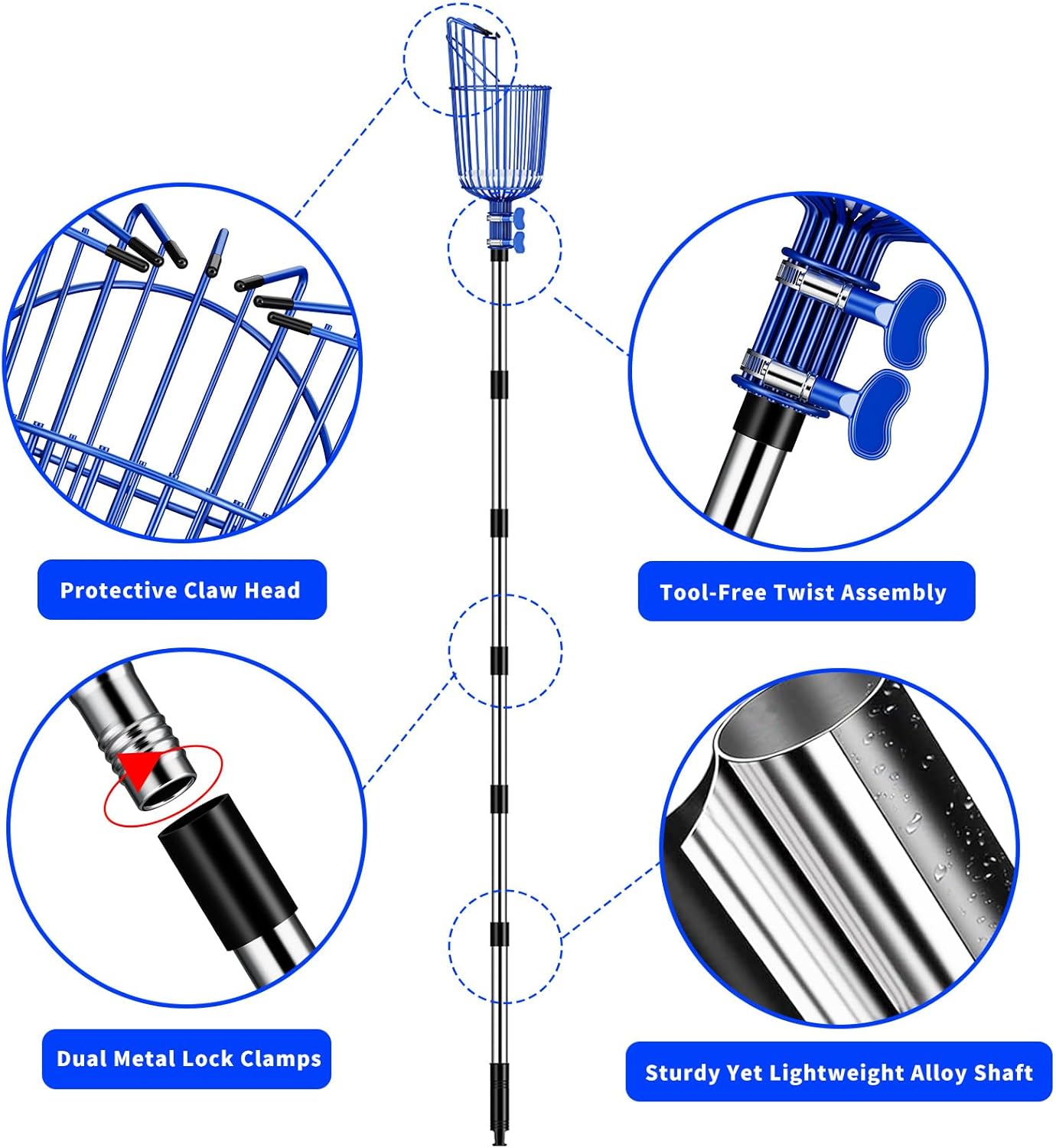 Protective Claw Head

Tool-Free Twist Assembly

Dual Metal Lock Clamps

Sturdy Yet Lightweight Alloy Shaft