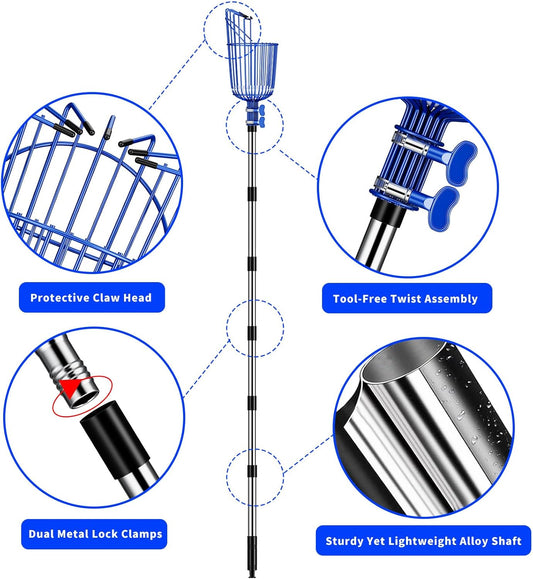 Protective Claw Head

Tool-Free Twist Assembly

Dual Metal Lock Clamps

Sturdy Yet Lightweight Alloy Shaft