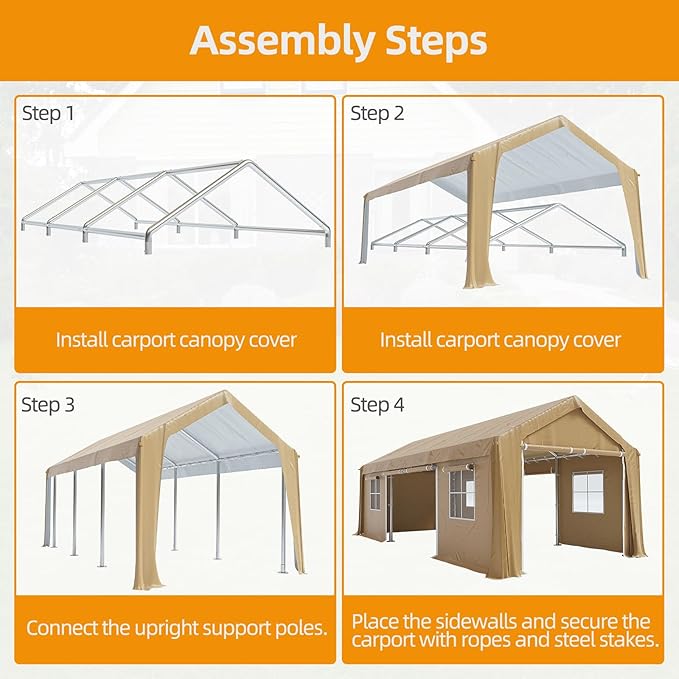 Assembly Steps

Step 1

Install carport canopy cover

Step 2

Install carport canopy cover

Step 3

Connect the upright support poles.

Step 4

Place the sidewalls and secure the carport with ropes and steel stakes.