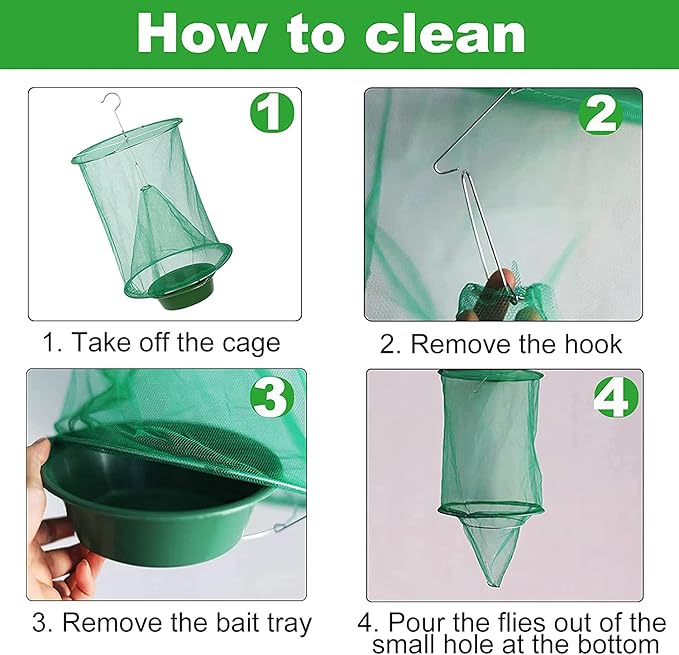 How to clean

1

1. Take off the cage

2

2. Remove the hook

3

3. Remove the bait tray

4

4. Pour the flies out of the small hole at the bottom