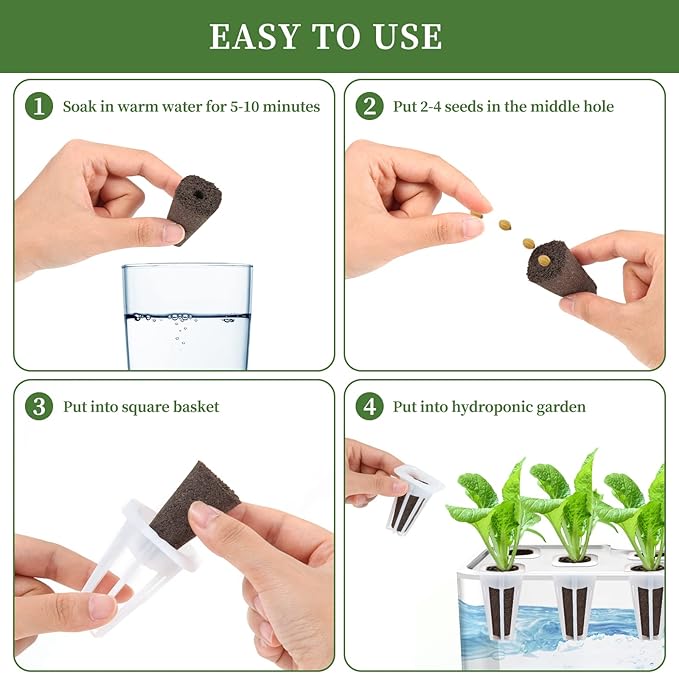 EASY TO USE

1 Soak in warm water for 5-10 minutes

2 Put 2-4 seeds in the middle hole

3 Put into square basket

4 Put into hydroponic garden