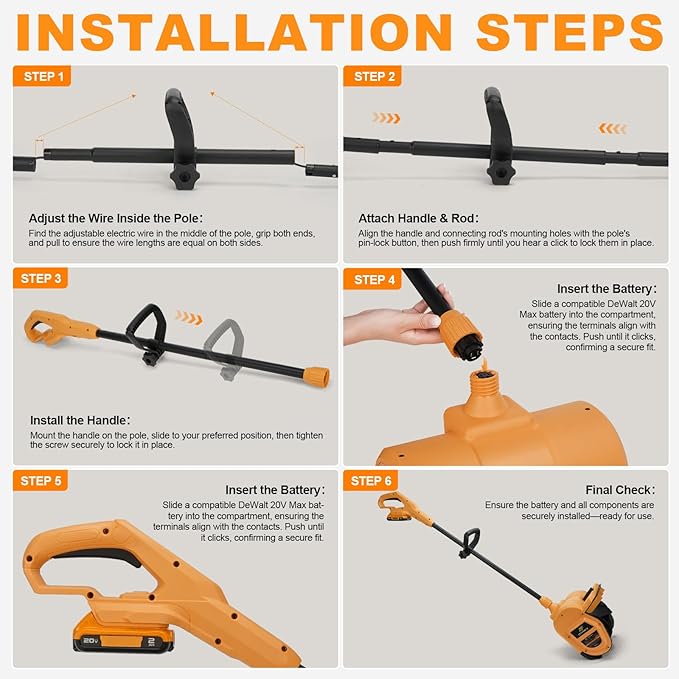 INSTALLATION STEPS

STEP 1

Adjust the Wire Inside the Pole:
Find the adjustable electric wire in the middle of the pole, grip both ends, and pull to ensure the wire lengths are equal on both sides.

STEP 2

Attach Handle & Rod:
Align the handle and connecting rod's mounting holes with the pole's pin-lock button, then push firmly until you hear a click to lock them in place.

STEP 3

Install the Handle:
Mount the handle on the pole, slide to your preferred position, then tighten the screw securely to lock it in place.

STEP 4

Insert the Battery:
Slide a compatible DeWalt 20V Max battery into the compartment, ensuring the terminals align with the contacts. Push until it clicks, confirming a secure fit.

STEP 5

Insert the Battery:
Slide a compatible DeWalt 20V Max battery into the compartment, ensuring the terminals align with the contacts. Push until it clicks, confirming a secure fit.

20V 2

STEP 6

Final Check:
Ensure the battery and all components are securely installed—ready for use.