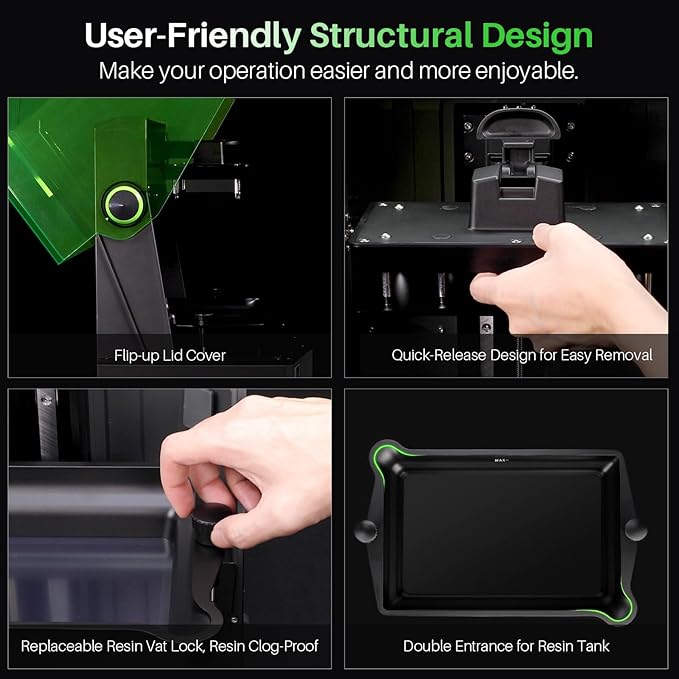 User-Friendly Structural Design
Make your operation easier and more enjoyable.

Flip-up Lid Cover

Quick-Release Design for Easy Removal

Replaceable Resin Vat Lock, Resin Clog-Proof

MAX

Double Entrance for Resin Tank