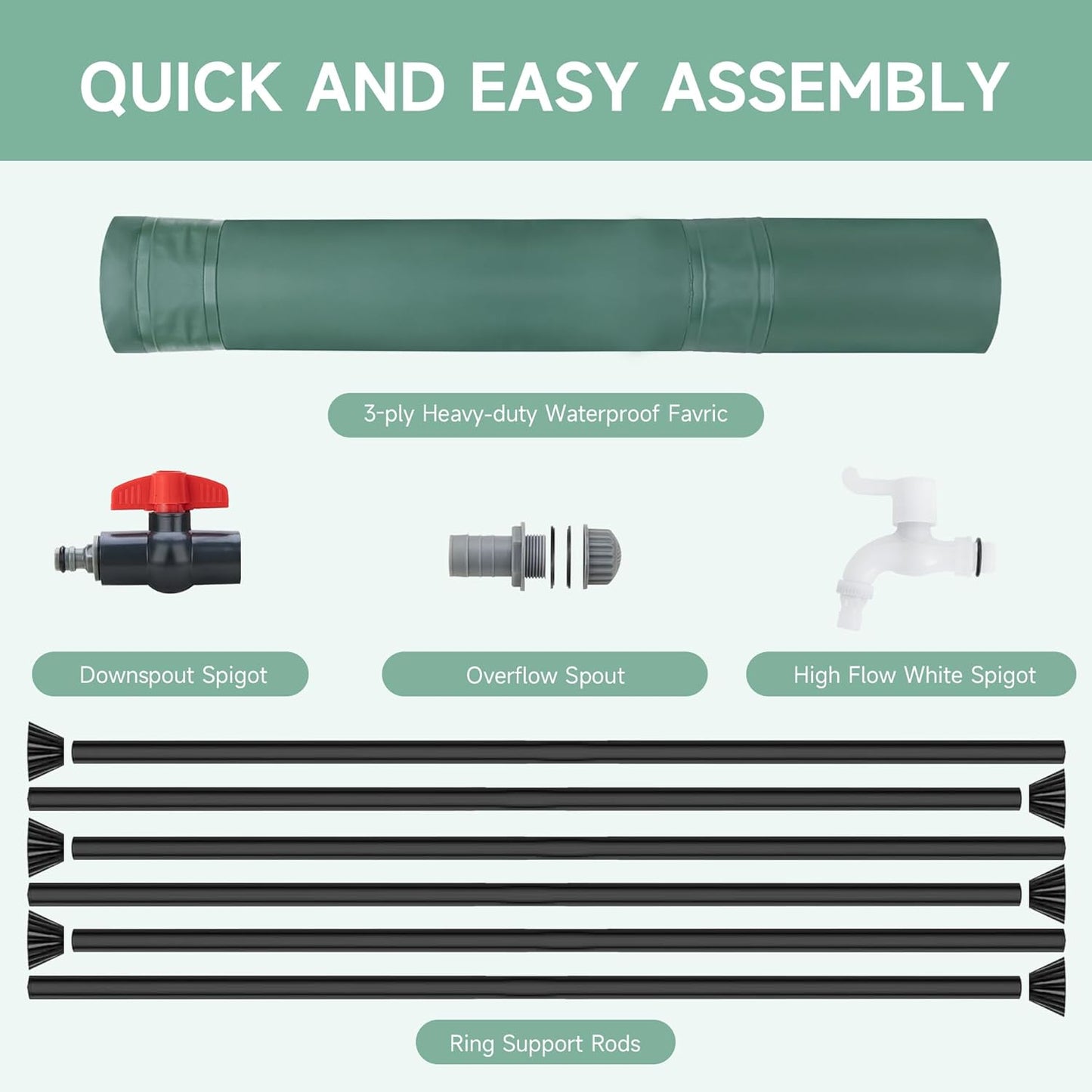 QUICK AND EASY ASSEMBLY

3-ply Heavy-duty Waterproof Favric

Downspout Spigot

Overflow Spout

High Flow White Spigot

Ring Support Rods