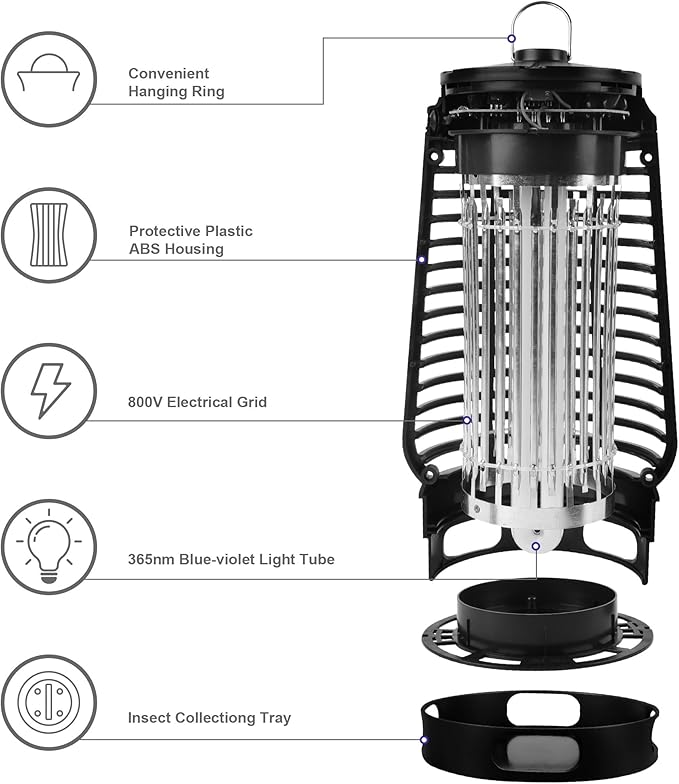 Convenient Hanging Ring

Protective Plastic ABS Housing

800V Electrical Grid

365nm Blue-violet Light Tube

Insect Collectiong Tray