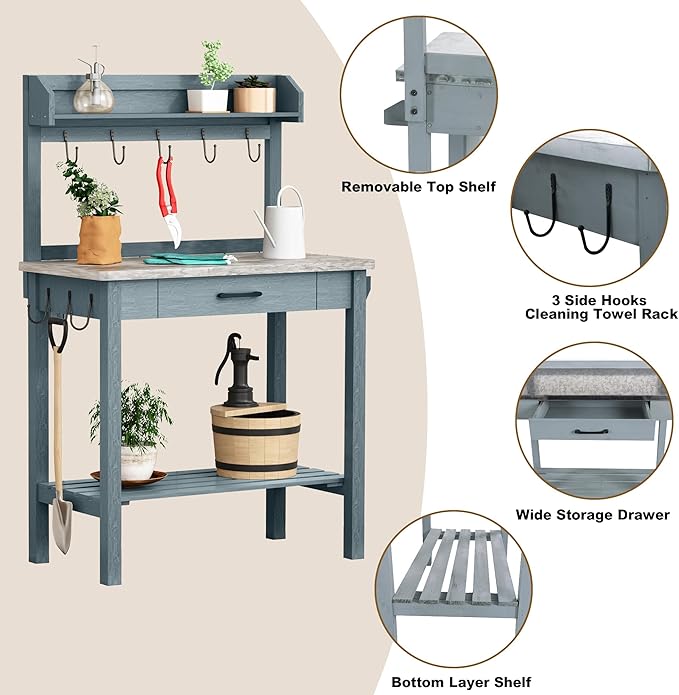 Removable Top Shelf

3 Side Hooks
Cleaning Towel Rack

Wide Storage Drawer

Bottom Layer Shelf