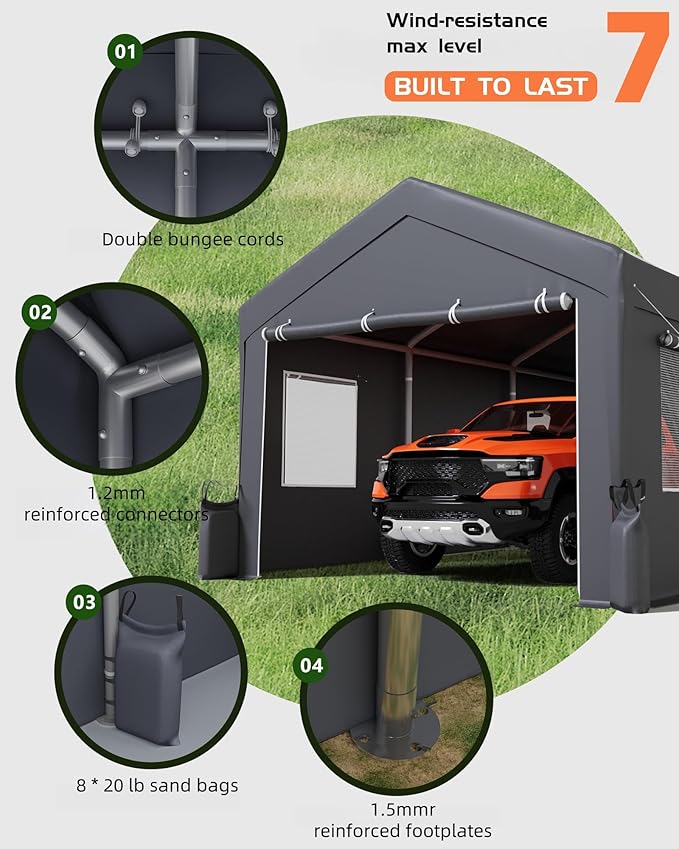 Wind-resistance max level

7

BUILT TO LAST

01

Double bungee cords

02

1.2mm reinforced connectors

03

8 * 20 lb sand bags

04

1.5mmr reinforced footplates