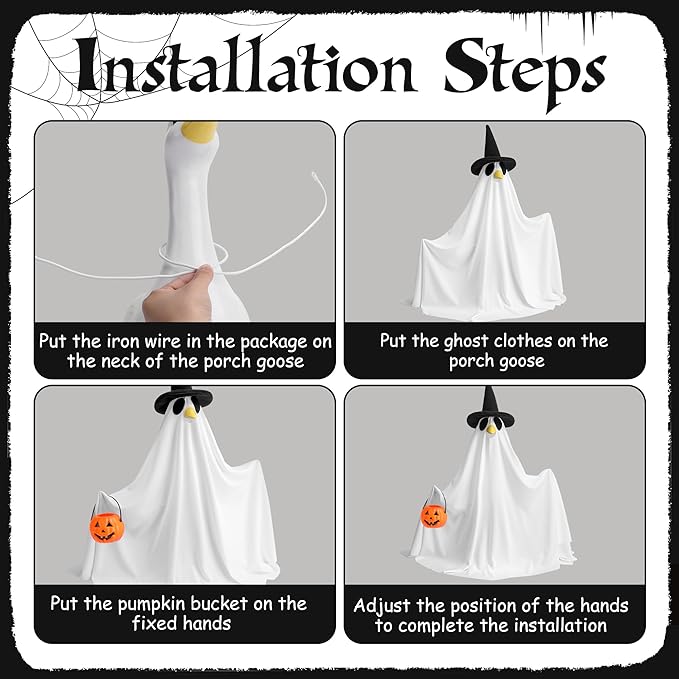 Installation Steps

Put the iron wire in the package on the neck of the porch goose

Put the ghost clothes on the porch goose

Put the pumpkin bucket on the fixed hands

Adjust the position of the hands to complete the installation