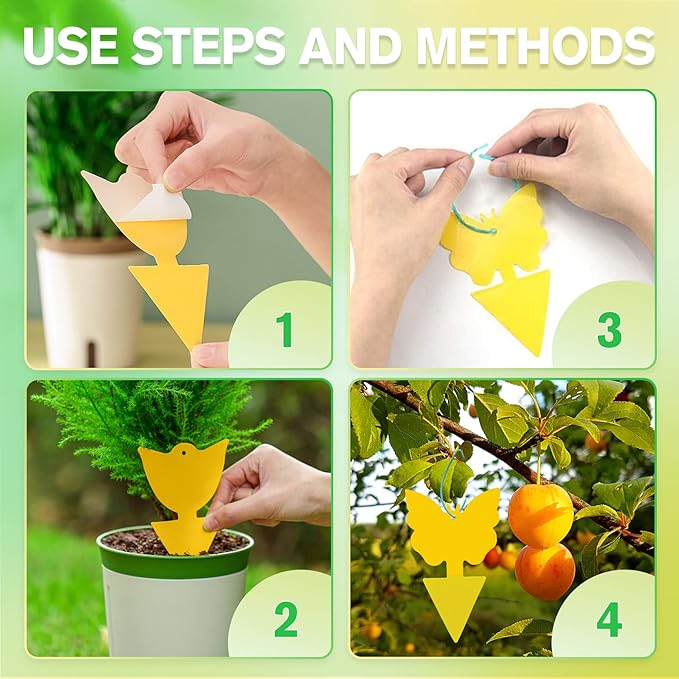 USE STEPS AND METHODS

1

3

2

4