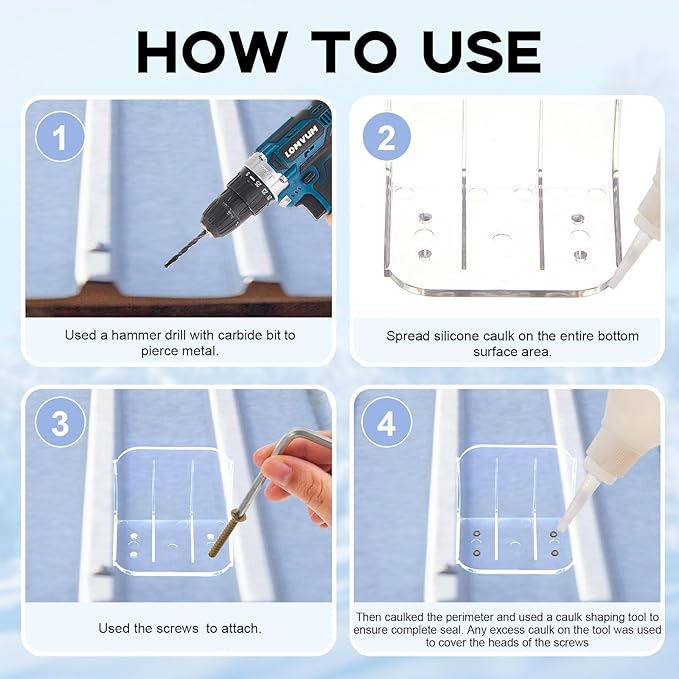 HOW TO USE

1

LOMVUM

Used a hammer drill with carbide bit to pierce metal.

2

Spread silicone caulk on the entire bottom surface area.

3

Used the screws to attach.

4

Then caulked the perimeter and used a caulk shaping tool to ensure complete seal. Any excess caulk on the tool was used to cover the heads of the screws