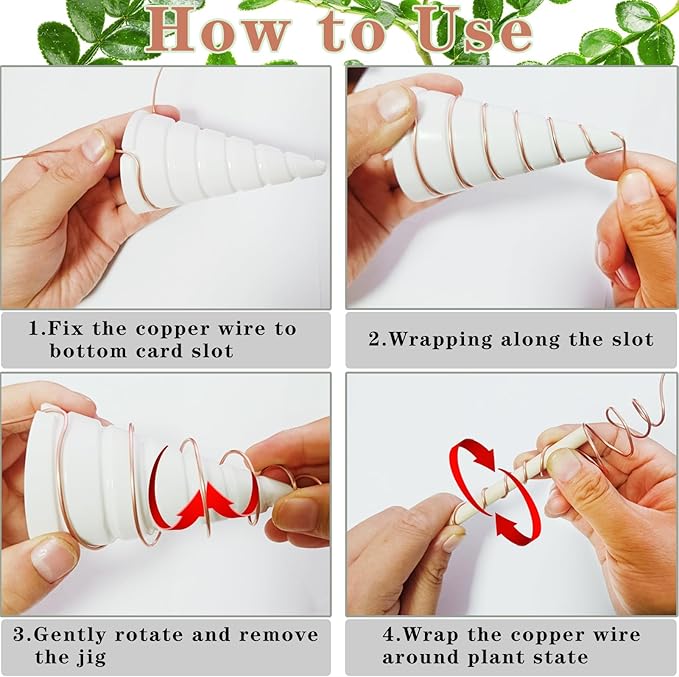 How to Use

1.Fix the copper wire to bottom card slot

2.Wrapping along the slot

3.Gently rotate and remove the jig

4.Wrap the copper wire around plant state