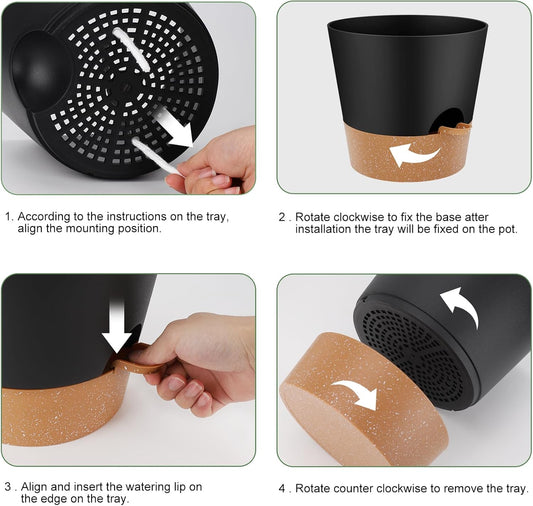 1. According to the instructions on the tray, align the mounting position.

2 . Rotate clockwise to fix the base atter installation the tray will be fixed on the pot.

3 . Align and insert the watering lip on the edge on the tray.

4 . Rotate counter clockwise to remove the tray.