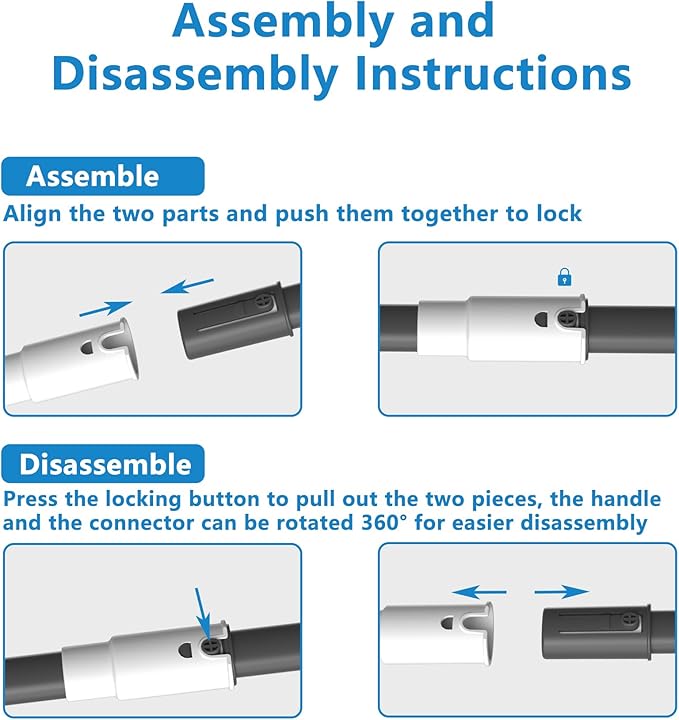 Assembly and Disassembly Instructions

Assemble

Align the two parts and push them together to lock

Disassemble

Press the locking button to pull out the two pieces, the handle and the connector can be rotated 360° for easier disassembly