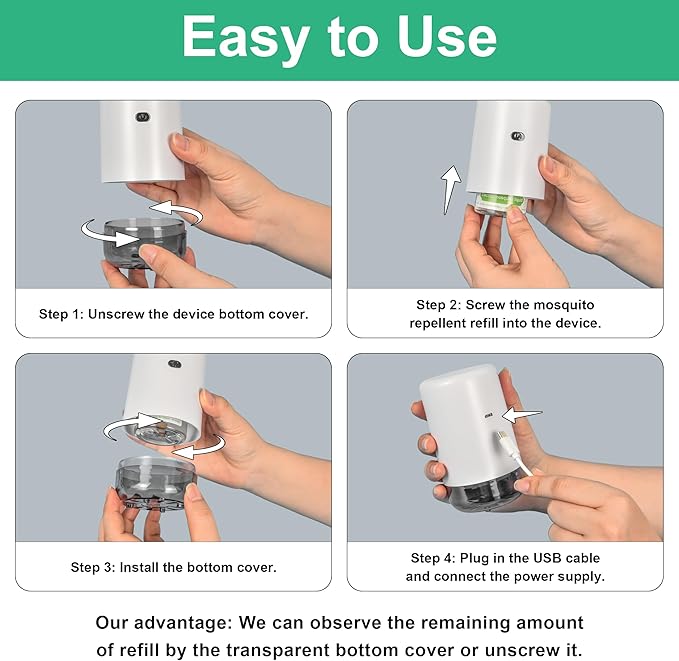 Easy to Use

Step 1: Unscrew the device bottom cover.

Step 2: Screw the mosquito repellent refill into the device.

Step 3: Install the bottom cover.

Step 4: Plug in the USB cable and connect the power supply.

Our advantage: We can observe the remaining amount of refill by the transparent bottom cover or unscrew it.