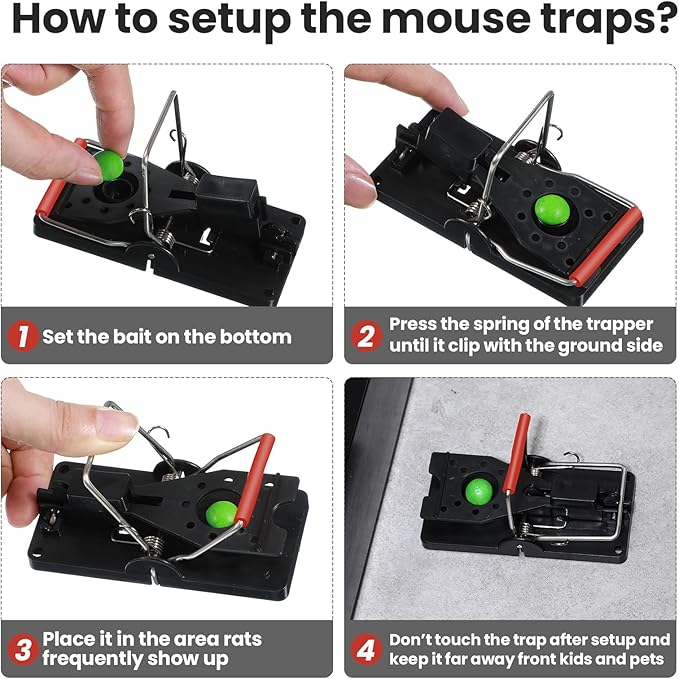 How to setup the mouse traps?

1 Set the bait on the bottom

2 Press the spring of the trapper until it clip with the ground side

3 Place it in the area rats frequently show up

4 Don't touch the trap after setup and keep it far away front kids and pets