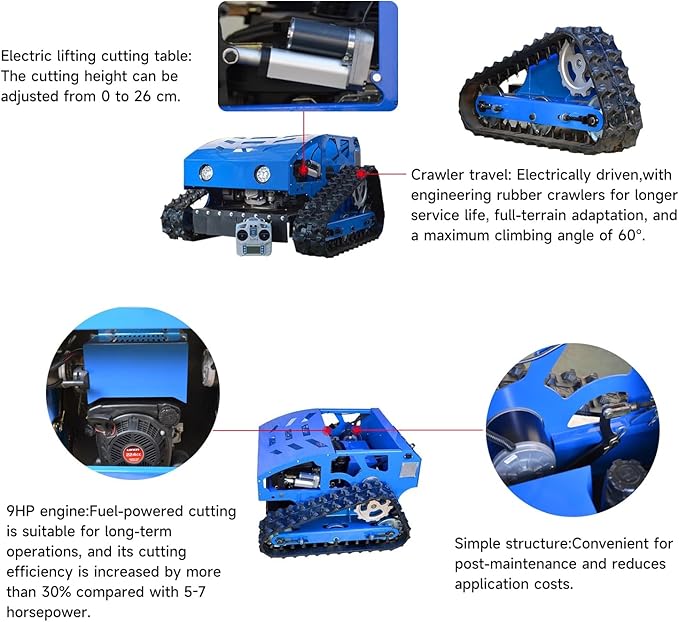 Electric lifting cutting table: The cutting height can be adjusted from 0 to 26 cm.

Crawler travel: Electrically driven,with engineering rubber crawlers for longer service life, full-terrain adaptation, and a maximum climbing angle of 60°.

9HP engine:Fuel-powered cutting is suitable for long-term operations, and its cutting efficiency is increased by more than 30% compared with 5-7 horsepower.

Simple structure:Convenient for post-maintenance and reduces application costs.