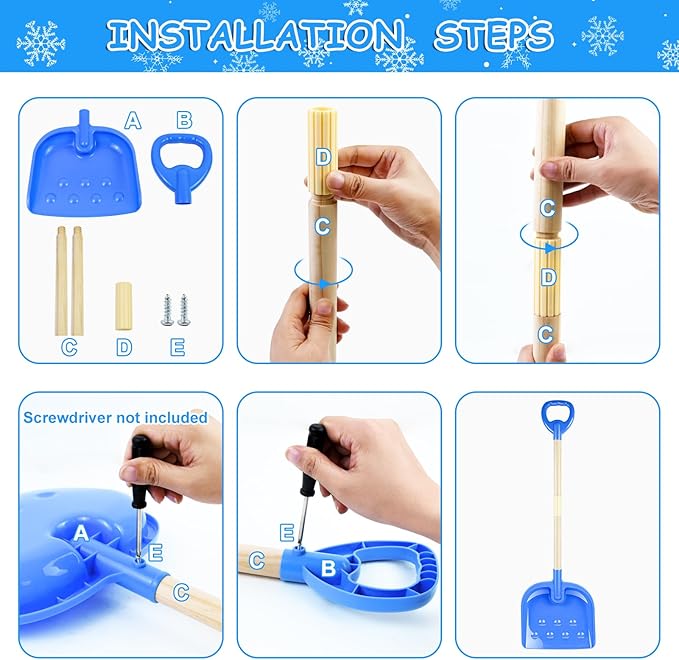 INSTALLATION STEPS

A B
C D E

D
C

C
D
C

Screwdriver not included
A
E
C

E
C
B