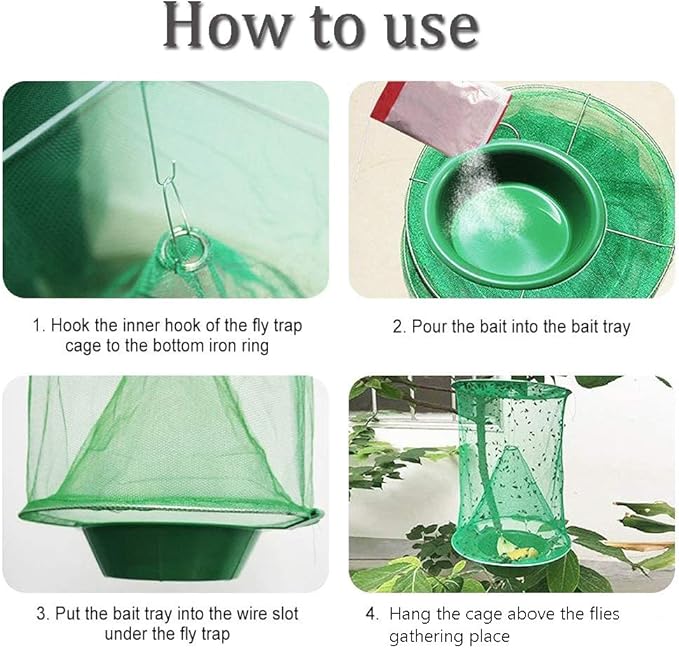 How to use

1. Hook the inner hook of the fly trap cage to the bottom iron ring

2. Pour the bait into the bait tray

3. Put the bait tray into the wire slot under the fly trap

4. Hang the cage above the flies gathering place