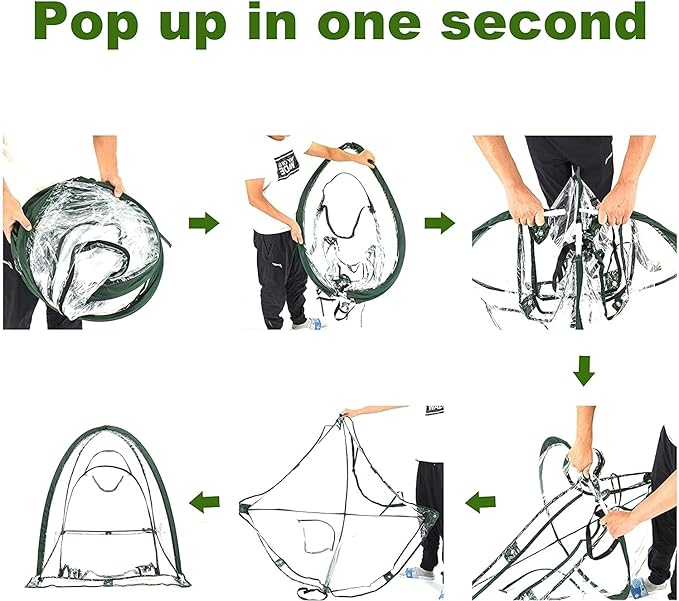 Pop up in one second