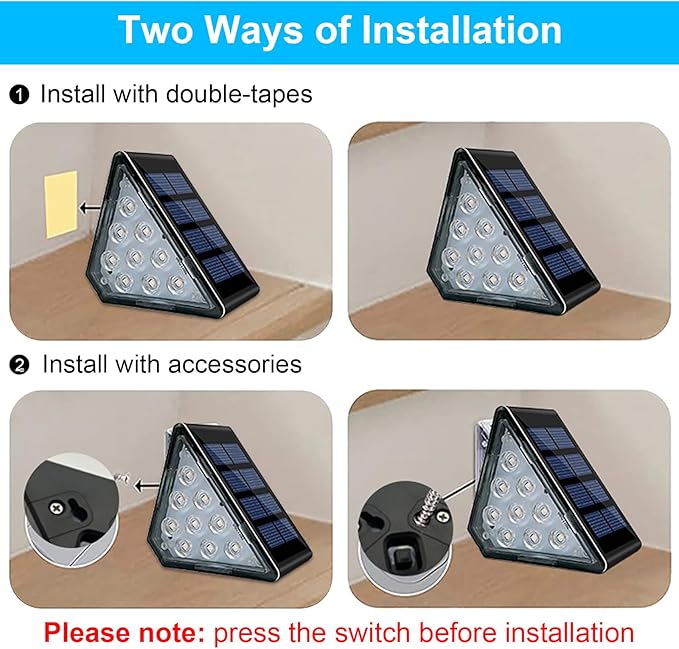 Two Ways of Installation

❶ Install with double-tapes

❷ Install with accessories

Please note: press the switch before installation