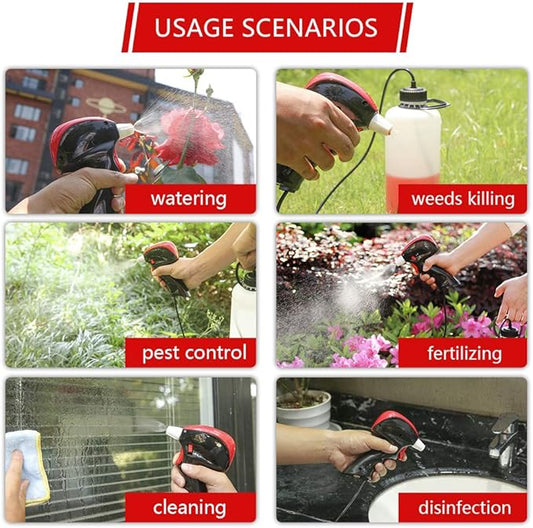 USAGE SCENARIOS

watering

weeds killing

pest control

fertilizing

cleaning

disinfection