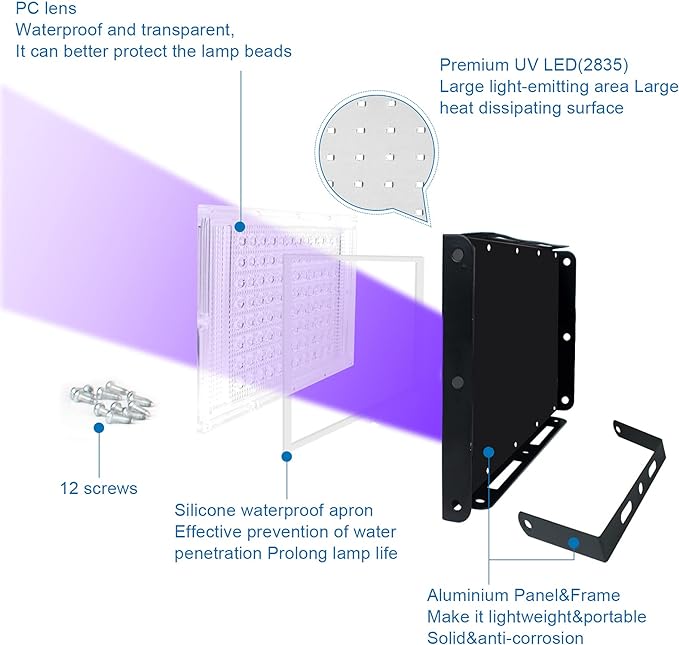 PC lens
Waterproof and transparent,
It can better protect the lamp beads

Premium UV LED(2835)
Large light-emitting area Large heat dissipating surface

12 screws

Silicone waterproof apron
Effective prevention of water penetration Prolong lamp life

Aluminium Panel&Frame
Make it lightweight&portable
Solid&anti-corrosion