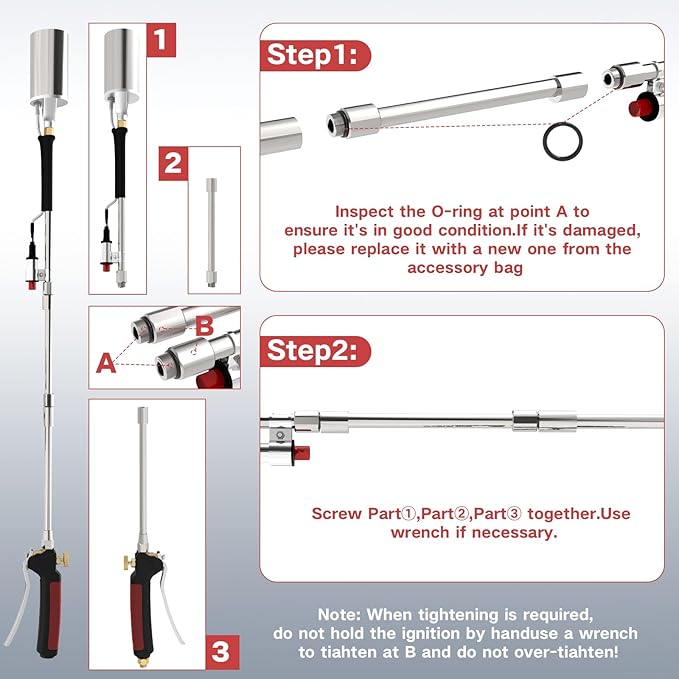 1

2

B

A

3

Step1:

Inspect the O-ring at point A to ensure it's in good condition.If it's damaged, please replace it with a new one from the accessory bag

Step2:

Screw Part①,Part②,Part③ together.Use wrench if necessary.

Note: When tightening is required, do not hold the ignition by handuse a wrench to tiahten at B and do not over-tiahten!