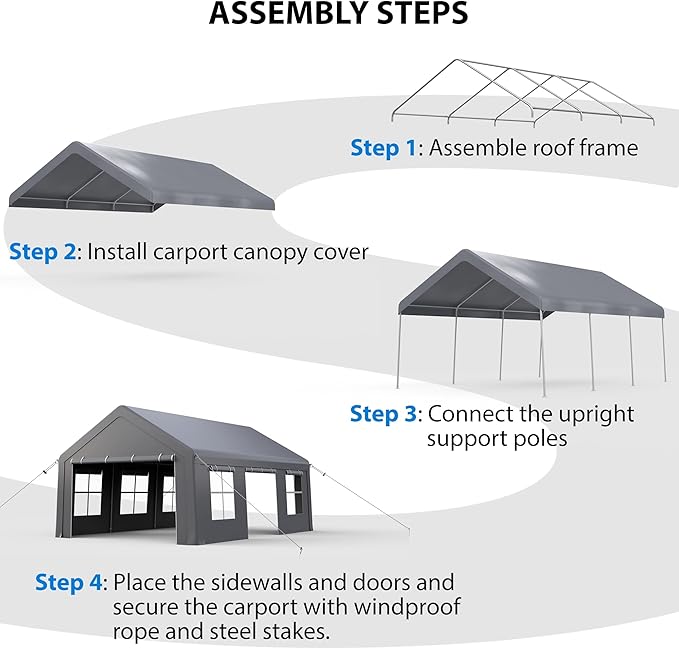 ASSEMBLY STEPS

Step 1: Assemble roof frame

Step 2: Install carport canopy cover

Step 3: Connect the upright support poles

Step 4: Place the sidewalls and doors and secure the carport with windproof rope and steel stakes.