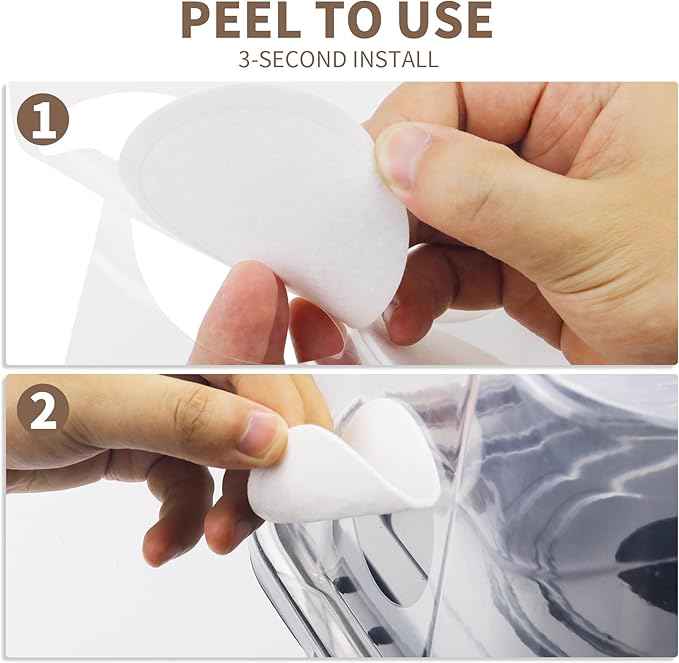 PEEL TO USE
3-SECOND INSTALL

1

2