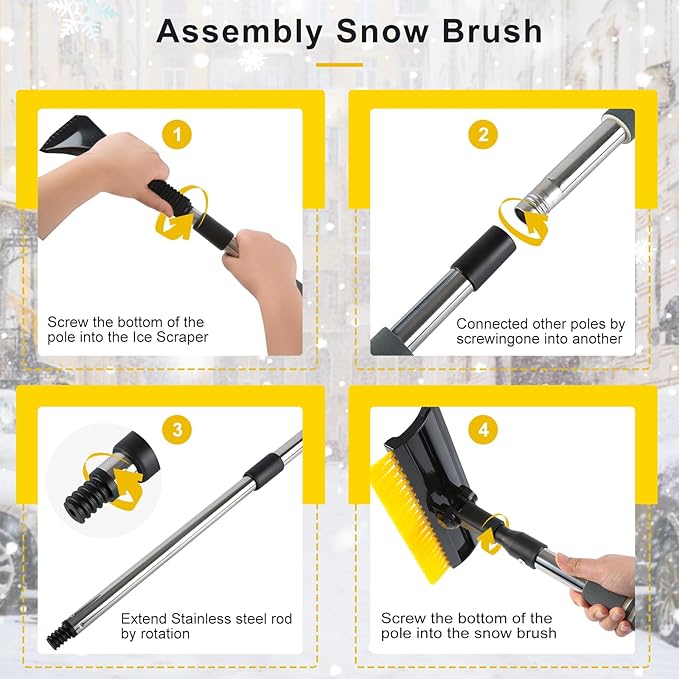 Assembly Snow Brush

1

Screw the bottom of the pole into the Ice Scraper

2

Connected other poles by screwingone into another

3

Extend Stainless steel rod by rotation

4

Screw the bottom of the pole into the snow brush