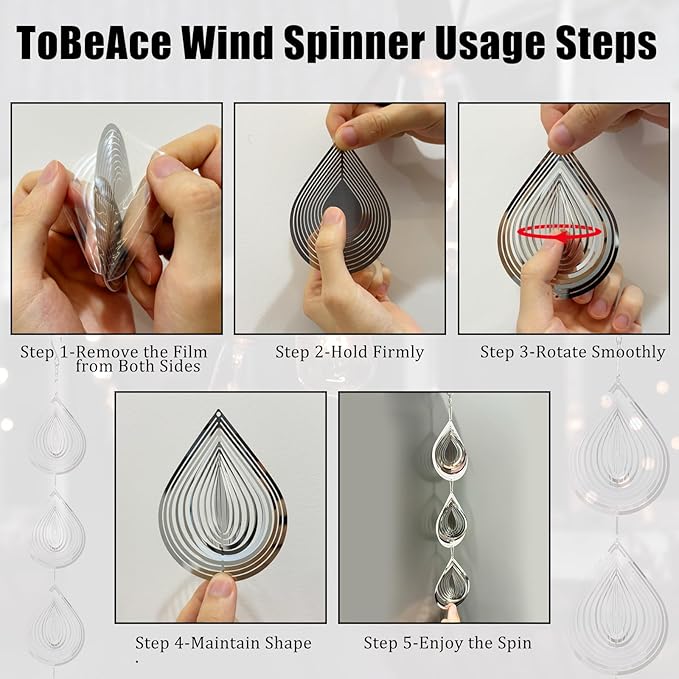 ToBeAce Wind Spinner Usage Steps

Step 1-Remove the Film from Both Sides

Step 2-Hold Firmly

Step 3-Rotate Smoothly

Step 4-Maintain Shape

Step 5-Enjoy the Spin