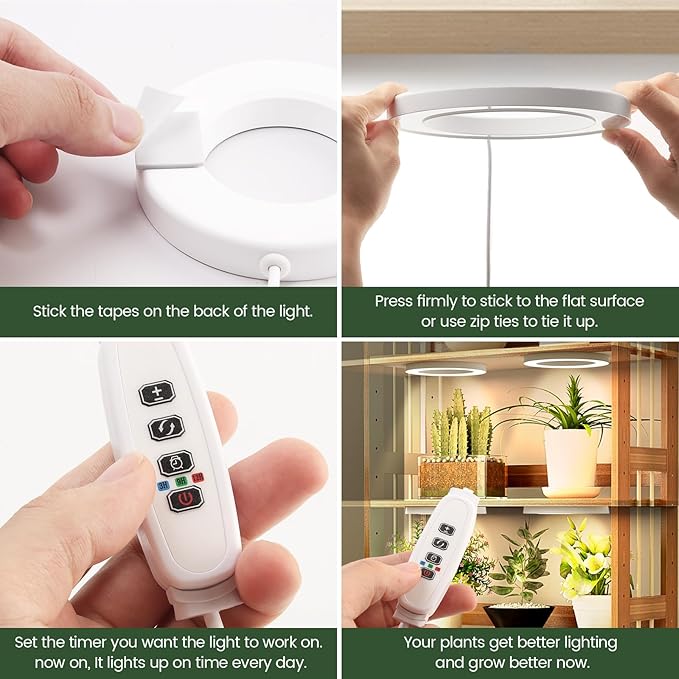 Stick the tapes on the back of the light.

Press firmly to stick to the flat surface or use zip ties to tie it up.

3H 9H 12H

Set the timer you want the light to work on. now on, It lights up on time every day.

Your plants get better lighting and grow better now.