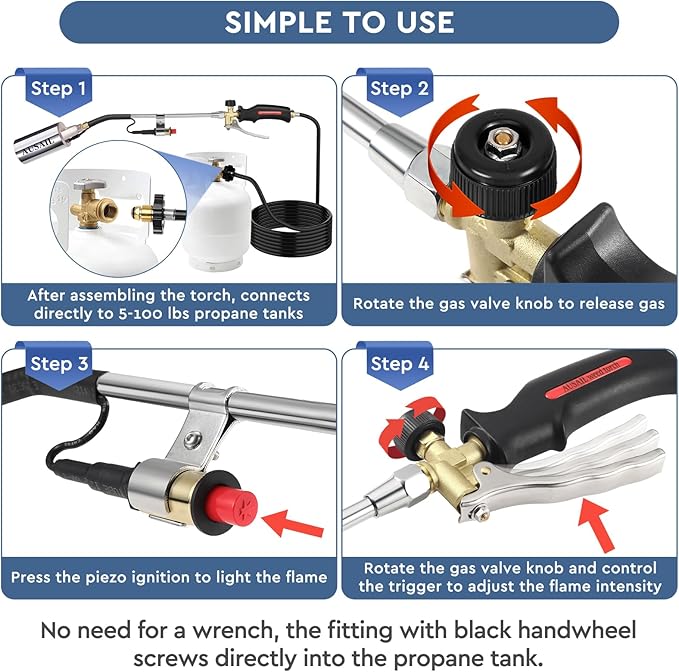 SIMPLE TO USE

Step 1

AUSAIL

After assembling the torch, connects directly to 5-100 lbs propane tanks

Step 2

Rotate the gas valve knob to release gas

Step 3

Press the piezo ignition to light the flame

Step 4

AUSAIL weed torch

Rotate the gas valve knob and control the trigger to adjust the flame intensity

No need for a wrench, the fitting with black handwheel screws directly into the propane tank.