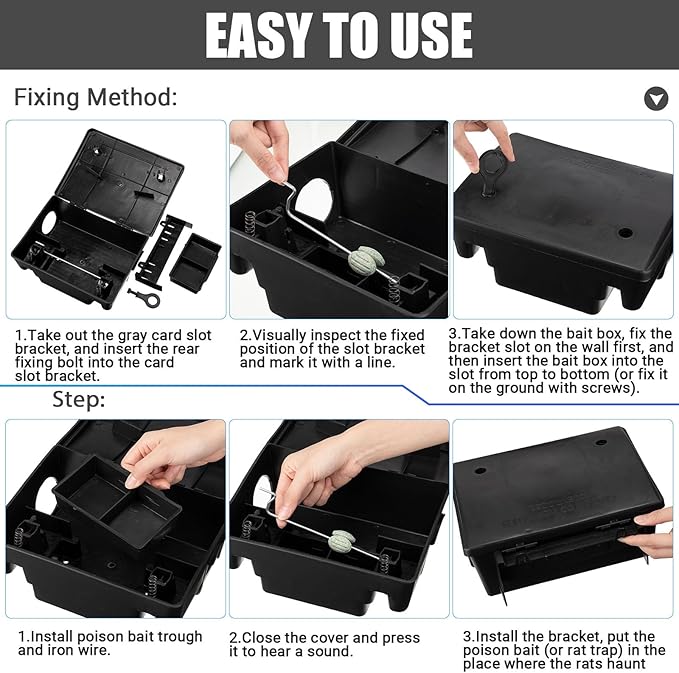 EASY TO USE

Fixing Method:

1.Take out the gray card slot bracket, and insert the rear fixing bolt into the card slot bracket.

2.Visually inspect the fixed position of the slot bracket and mark it with a line.

3.Take down the bait box, fix the bracket slot on the wall first, and then insert the bait box into the slot from top to bottom (or fix it on the ground with screws).

Step:

1.Install poison bait trough and iron wire.

2.Close the cover and press it to hear a sound.

3.Install the bracket, put the poison bait (or rat trap) in the place where the rats haunt