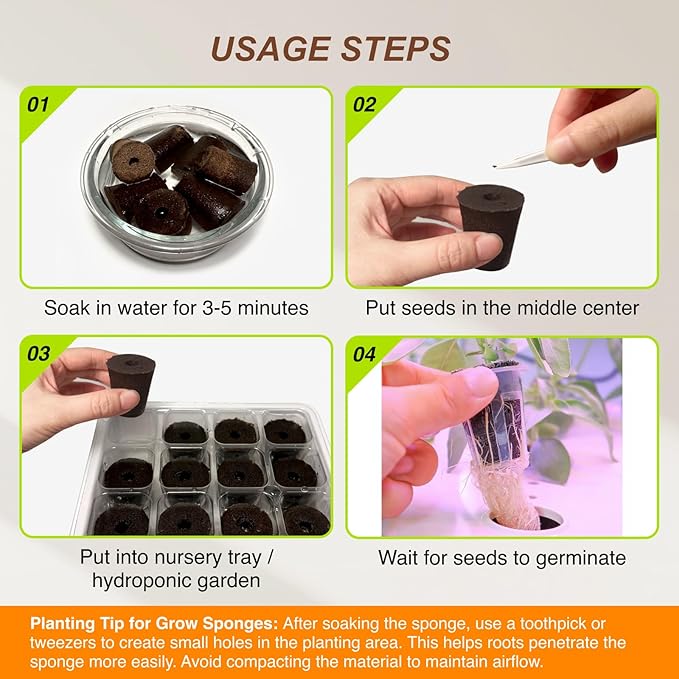 USAGE STEPS

01

Soak in water for 3-5 minutes

02

Put seeds in the middle center

03

Put into nursery tray / hydroponic garden

04

Wait for seeds to germinate

Planting Tip for Grow Sponges: After soaking the sponge, use a toothpick or tweezers to create small holes in the planting area. This helps roots penetrate the sponge more easily. Avoid compacting the material to maintain airflow.