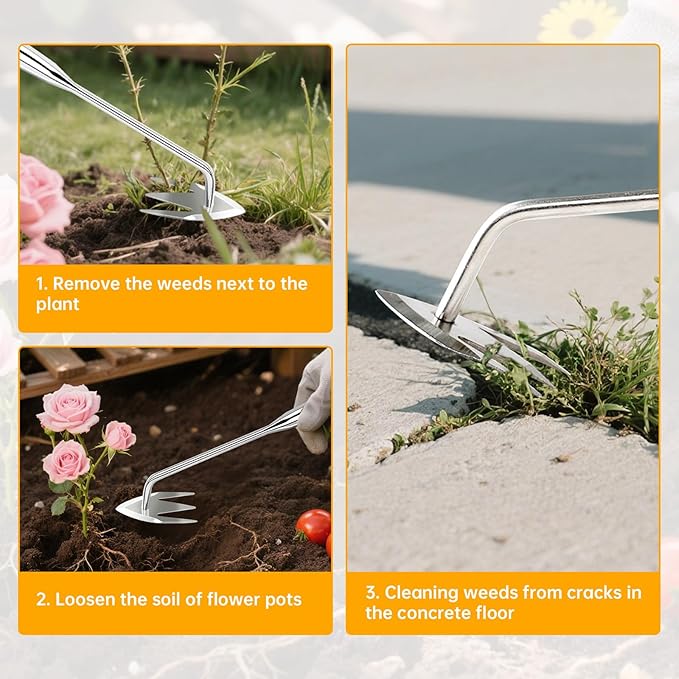 1. Remove the weeds next to the plant

2. Loosen the soil of flower pots

3. Cleaning weeds from cracks in the concrete floor