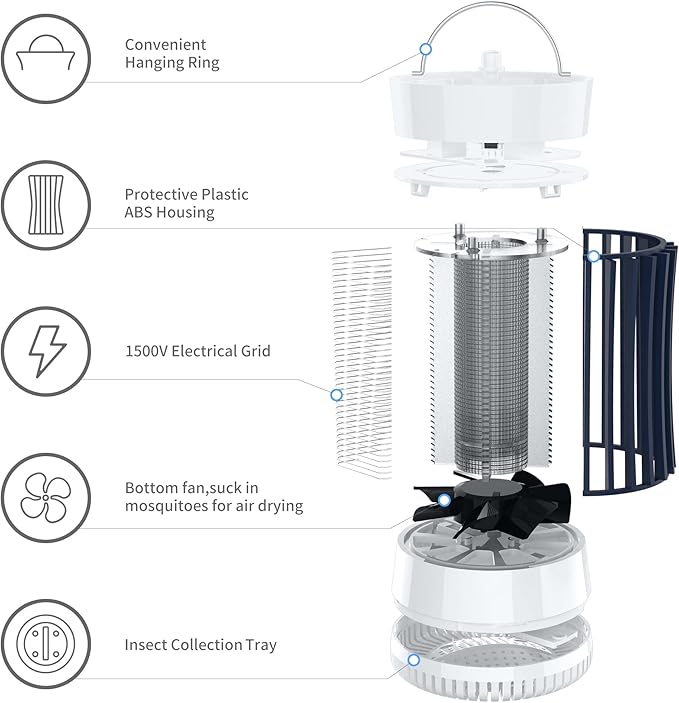 Convenient Hanging Ring

Protective Plastic ABS Housing

1500V Electrical Grid

Bottom fan,suck in mosquitoes for air drying

Insect Collection Tray