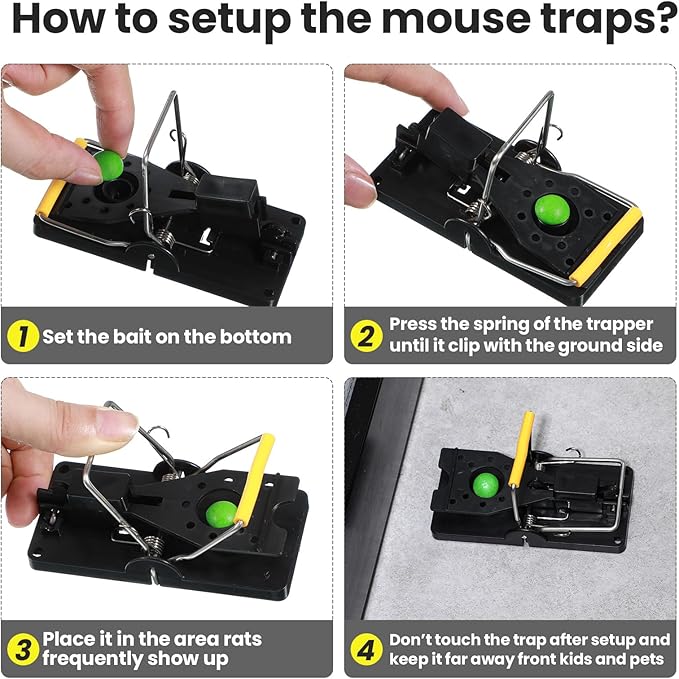 How to setup the mouse traps?

1 Set the bait on the bottom

2 Press the spring of the trapper until it clip with the ground side

3 Place it in the area rats frequently show up

4 Don't touch the trap after setup and keep it far away front kids and pets