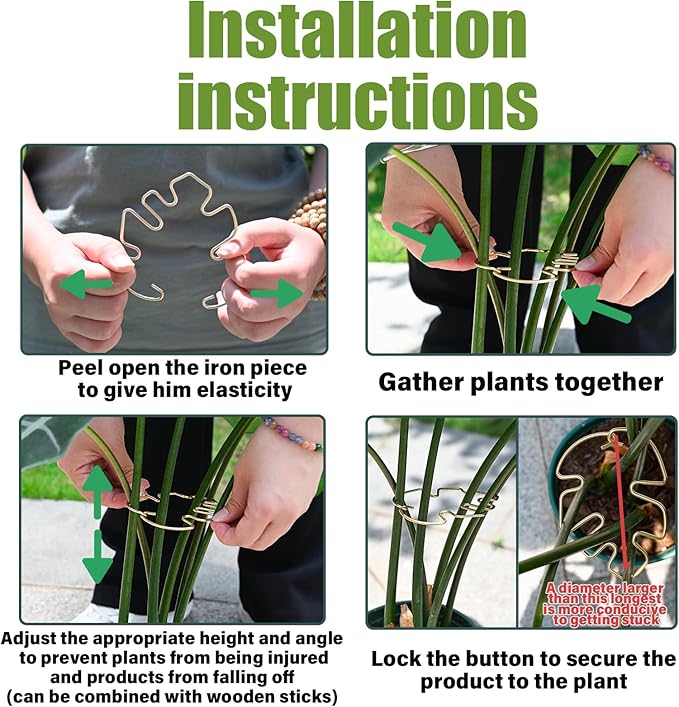 Installation instructions

Peel open the iron piece to give him elasticity

Gather plants together

Adjust the appropriate height and angle to prevent plants from being injured and products from falling off (can be combined with wooden sticks)

A diameter larger than this longest is more conducive to getting stuck

Lock the button to secure the product to the plant