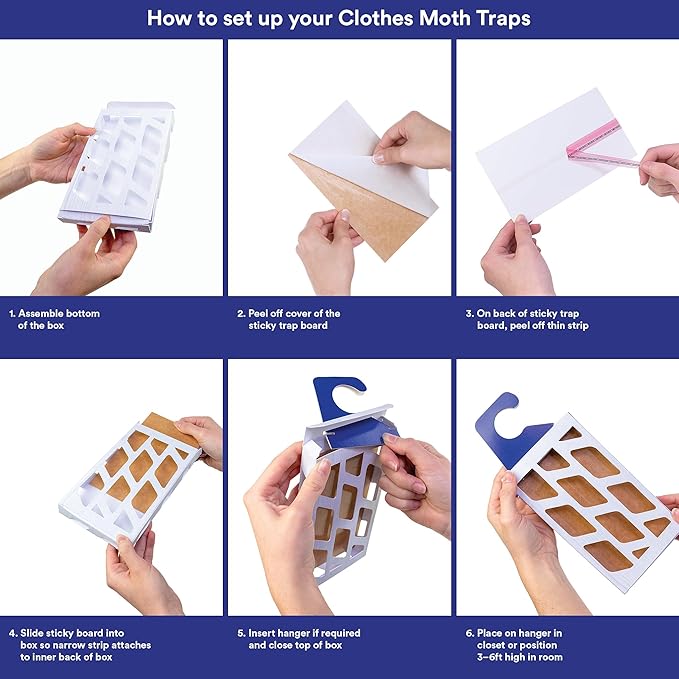 How to set up your Clothes Moth Traps

1. Assemble bottom of the box

2. Peel off cover of the sticky trap board

3. On back of sticky trap board, peel off thin strip

4. Slide sticky board into box so narrow strip attaches to inner back of box

5. Insert hanger if required and close top of box

6. Place on hanger in closet or position 3–6ft high in room