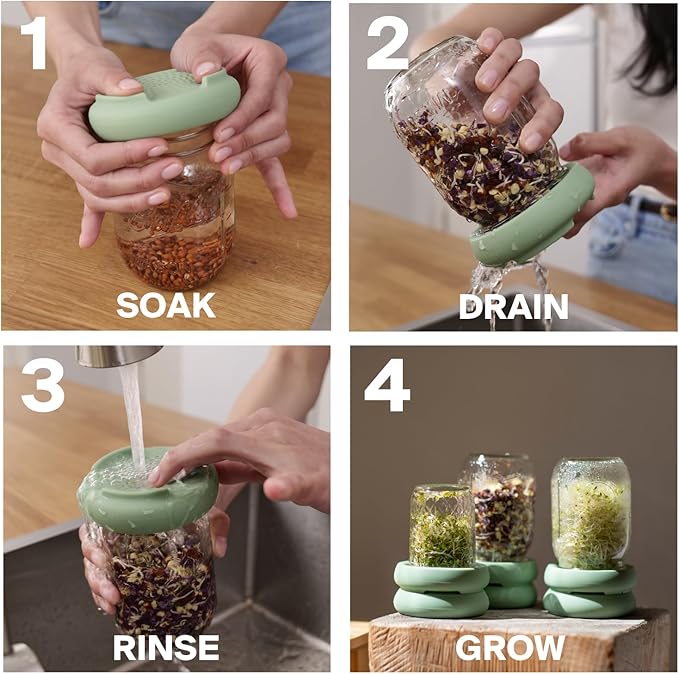 1
SOAK

2
DRAIN

3
RINSE

4
GROW