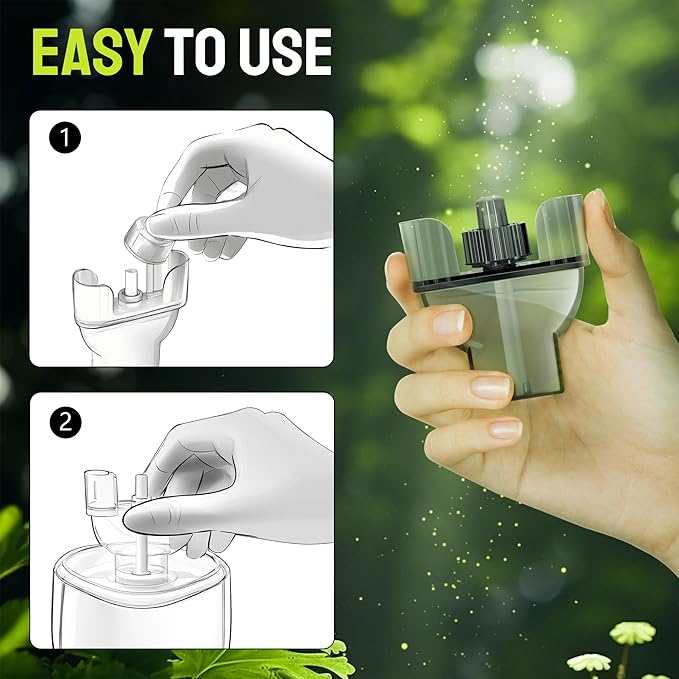 EASY TO USE

1

2