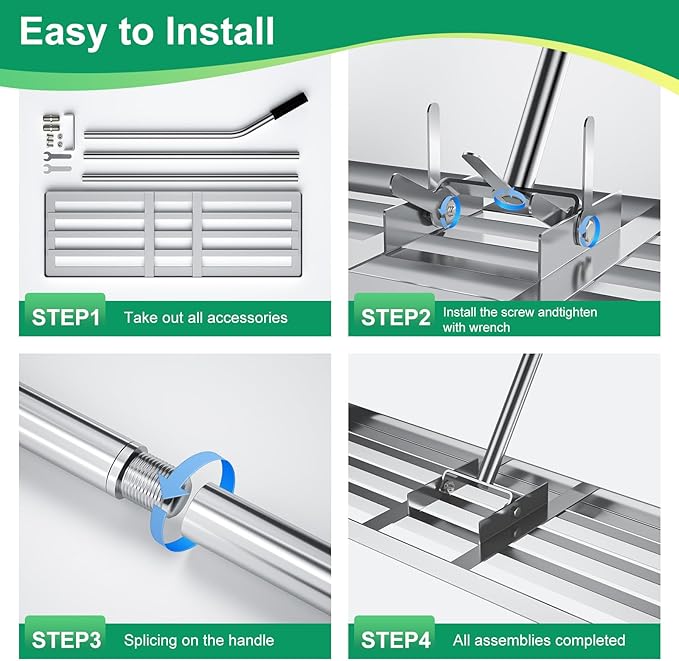 Easy to Install

STEP1 Take out all accessories

STEP2 Install the screw andtighten with wrench

STEP3 Splicing on the handle

STEP4 All assemblies completed