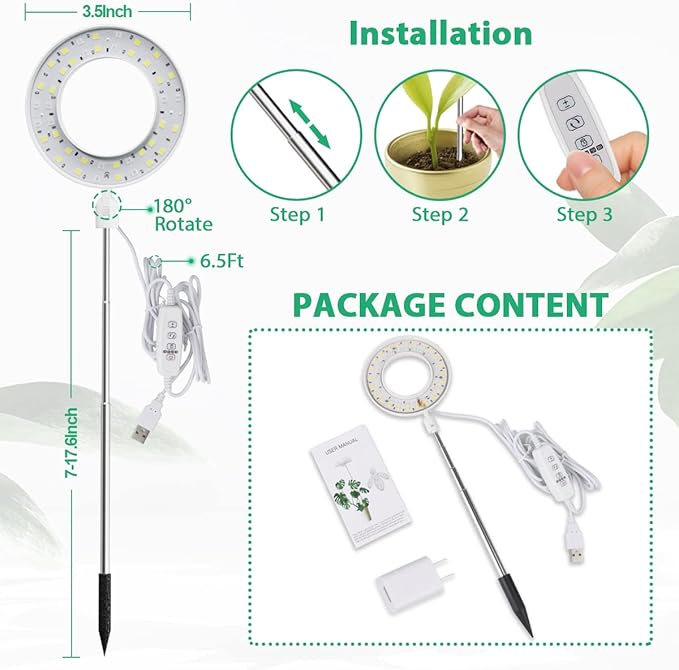 3.5Inch

Installation

Step 1

Step 2

Step 3

180° Rotate

6.5Ft

7-17.6Inch

PACKAGE CONTENT

USER MANUAL