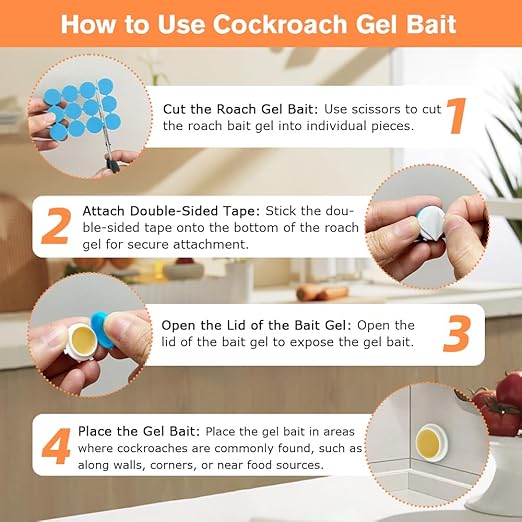 How to Use Cockroach Gel Bait

Cut the Roach Gel Bait: Use scissors to cut the roach bait gel into individual pieces.

1

2

Attach Double-Sided Tape: Stick the double-sided tape onto the bottom of the roach gel for secure attachment.

Open the Lid of the Bait Gel: Open the lid of the bait gel to expose the gel bait.

3

4

Place the Gel Bait: Place the gel bait in areas where cockroaches are commonly found, such as along walls, corners, or near food sources.